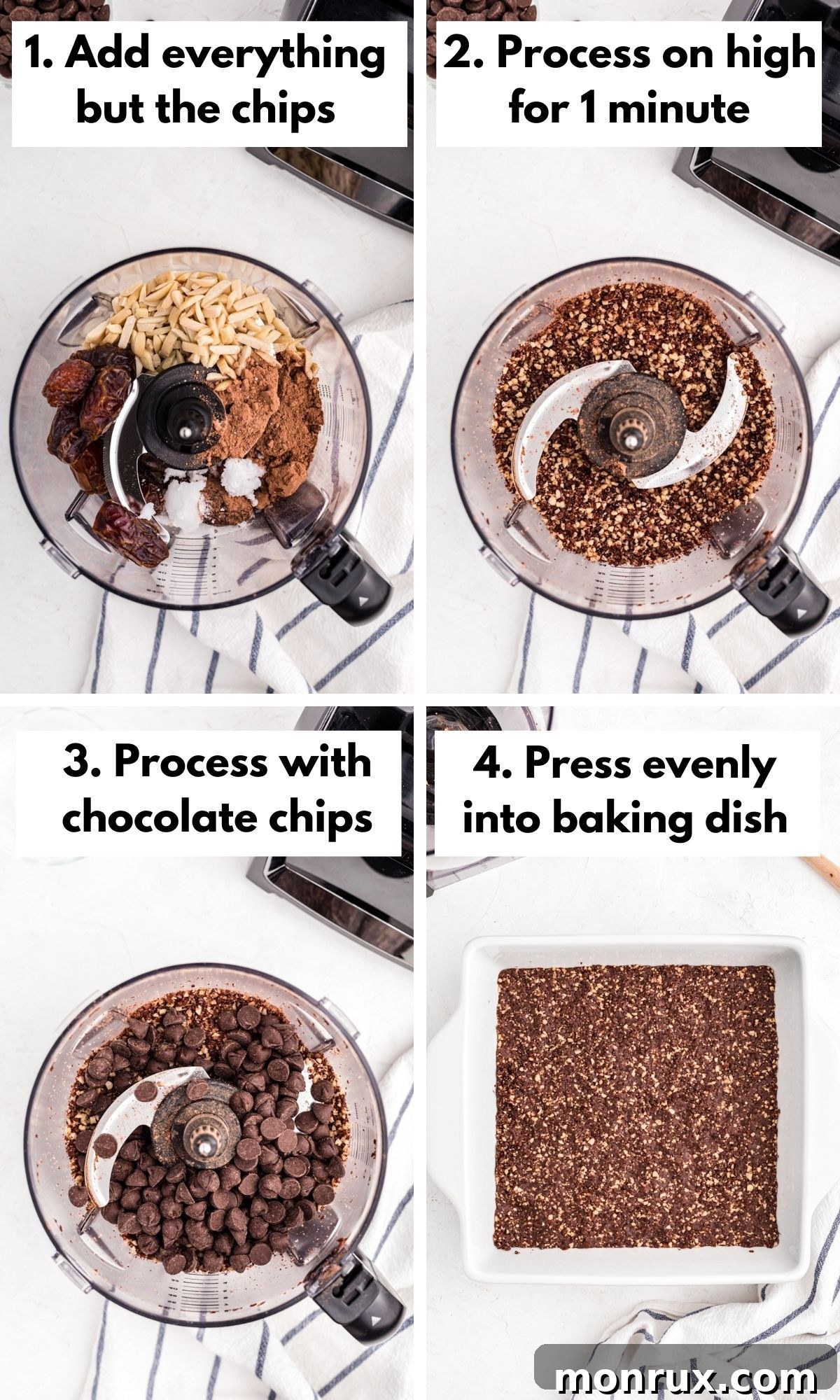 1. Add everything but the chips

2. Process on high for 1 minute

3. Process with chocolate chips

4. Press evenly into baking dish

monrux.com