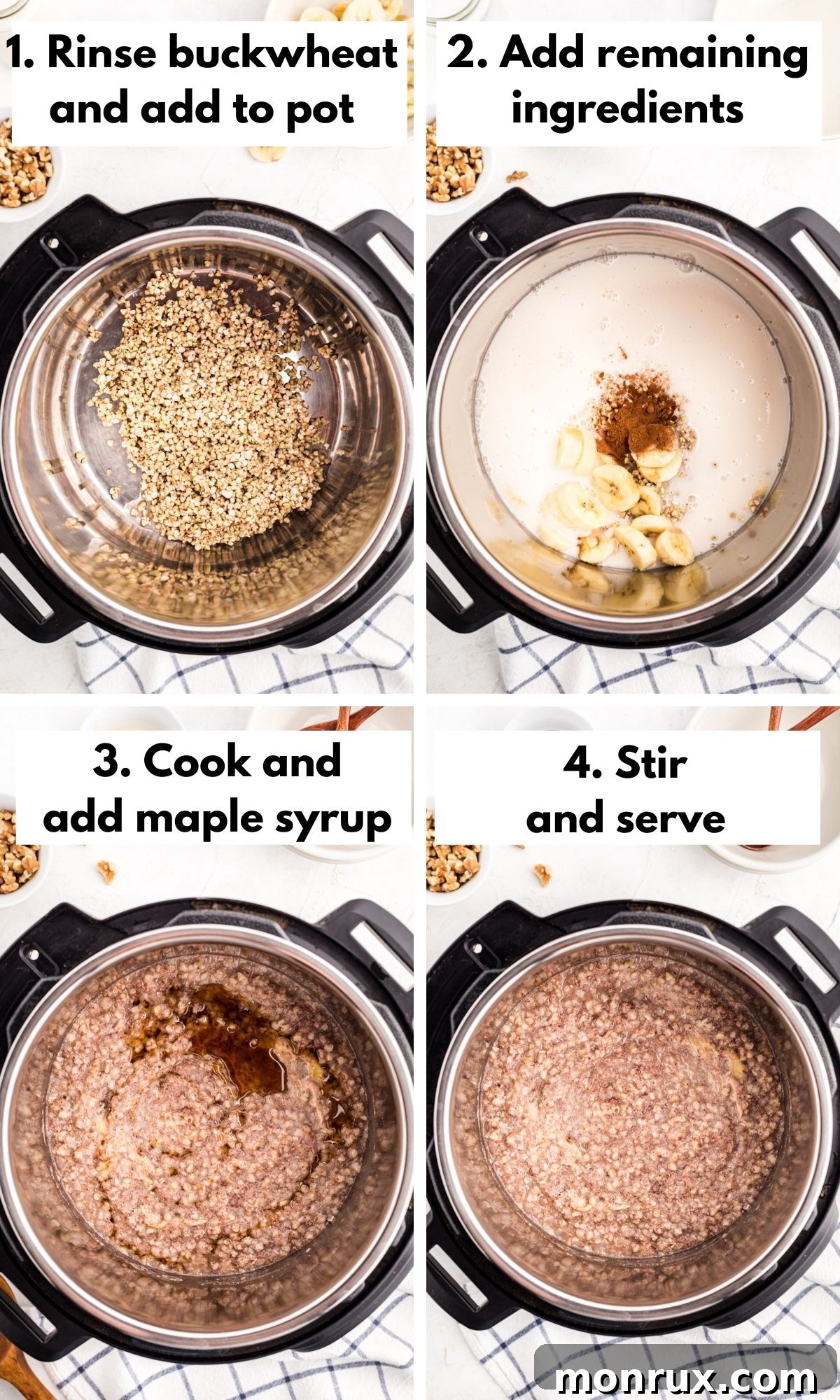 1. Rinse buckwheat and add to pot

2. Add remaining ingredients

3. Cook and add maple syrup

4. Stir and serve

monrux.com