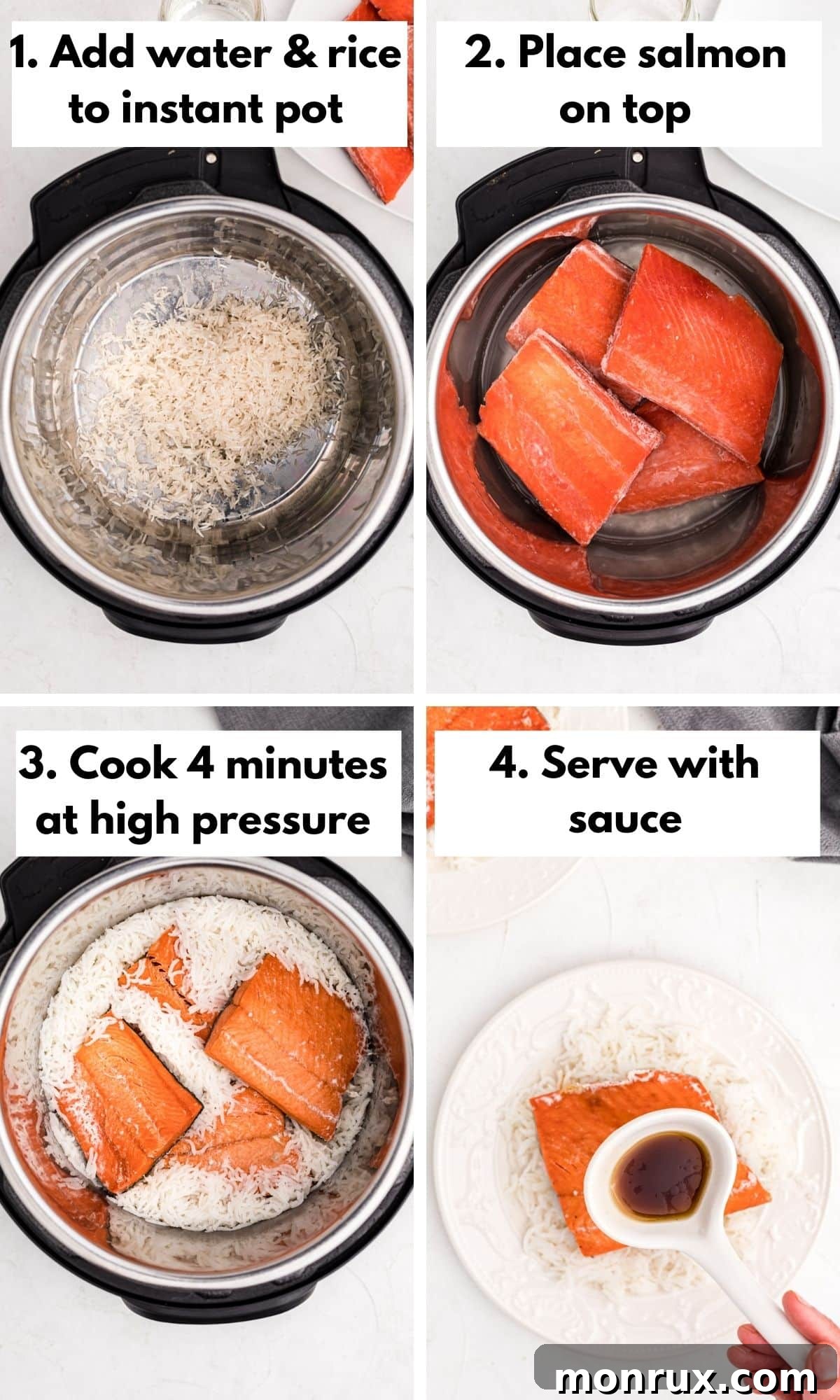 1. Add water & rice to instant pot

2. Place salmon on top

3. Cook 4 minutes at high pressure

4. Serve with sauce

monrux.com